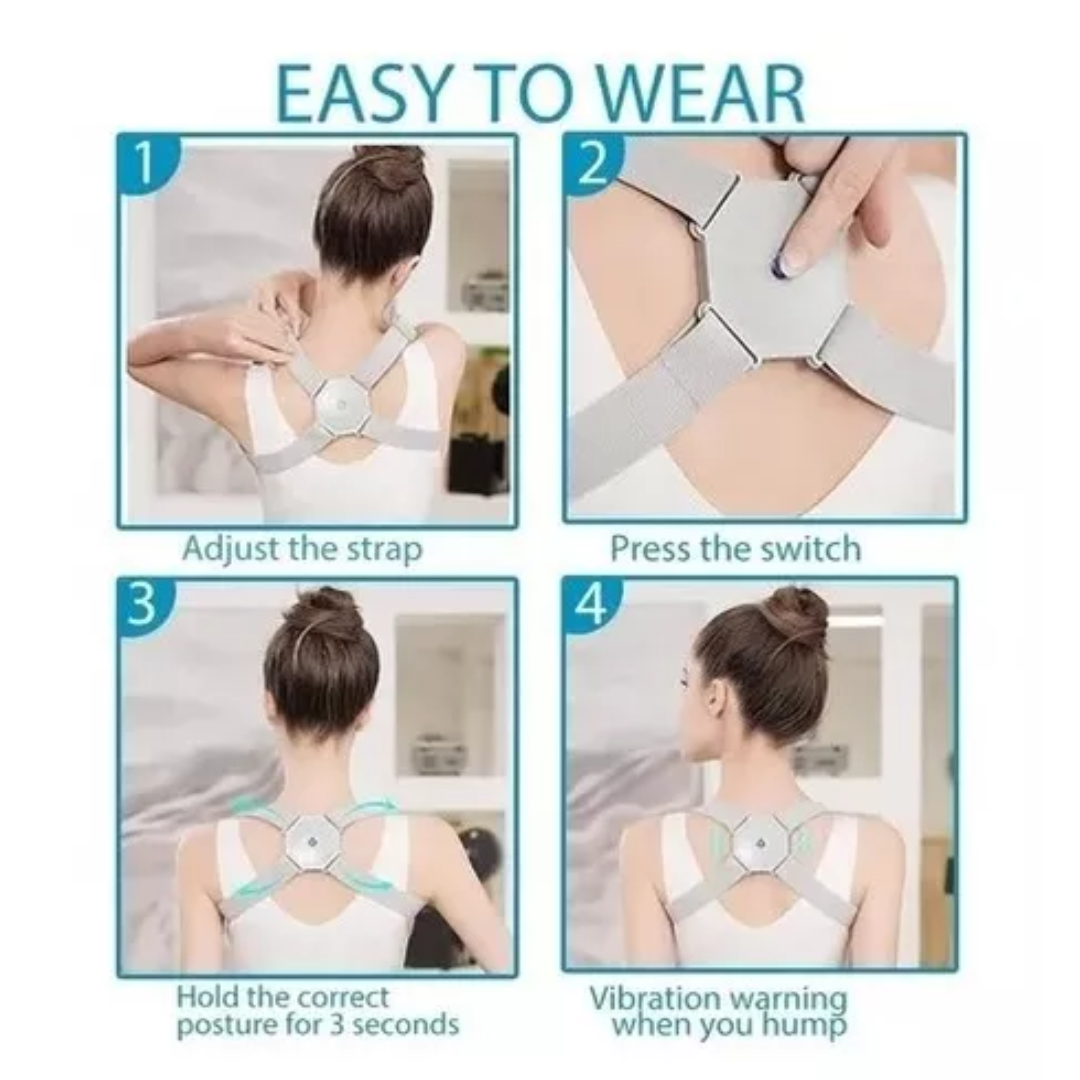 EASY TO WEAR

1

Adjust the strap

2

Press the switch

3

Hold the correct posture for 3 seconds

4

Vibration warning when you hump